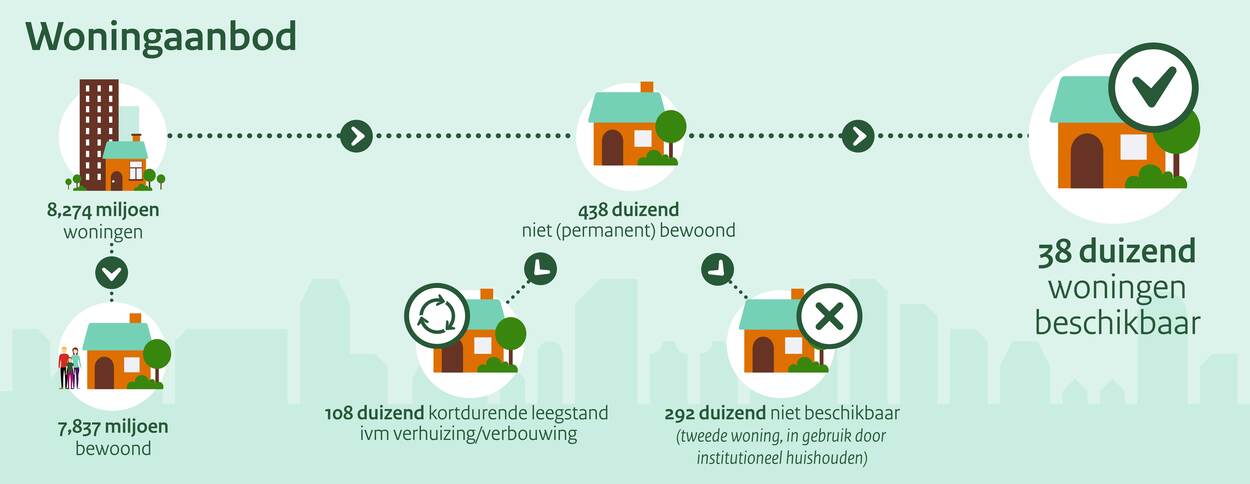 Woningaanbod

8,274 miljoen
woningen

7,837 miljoen
bewoond

438 duizend
niet (permanent) bewoond

108 duizend kortdurende leegstand ivm verhuizing/verbouwing

292 duizend niet beschikbaar
(tweede woning, in gebruik door institutioneel huishouden)

38 duizend
woningen
beschikbaar