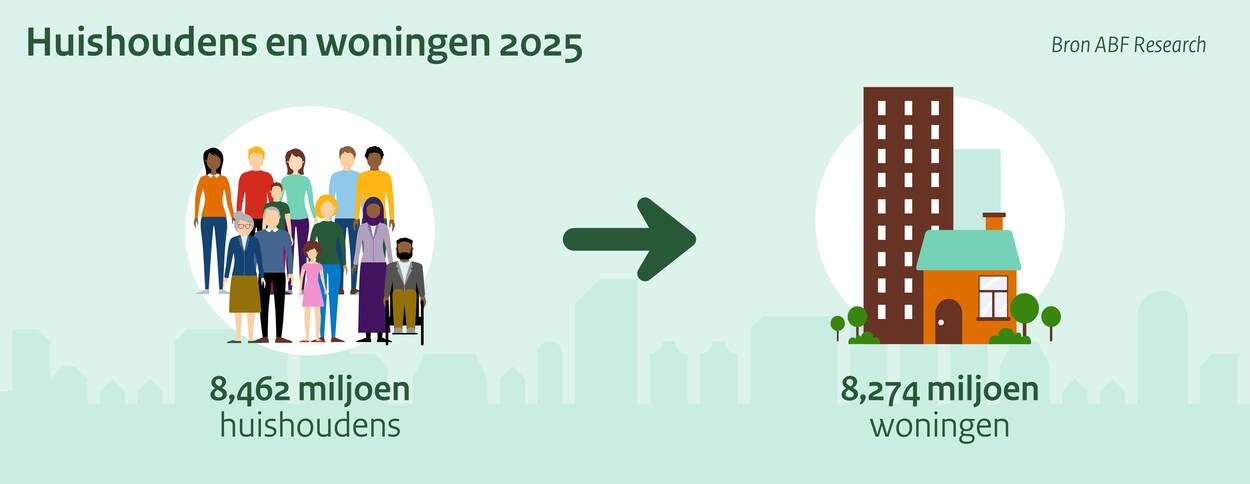 Huishoudens en woningen 2025

Bron ABF Research

8,462 miljoen
huishoudens

8,274 miljoen
woningen