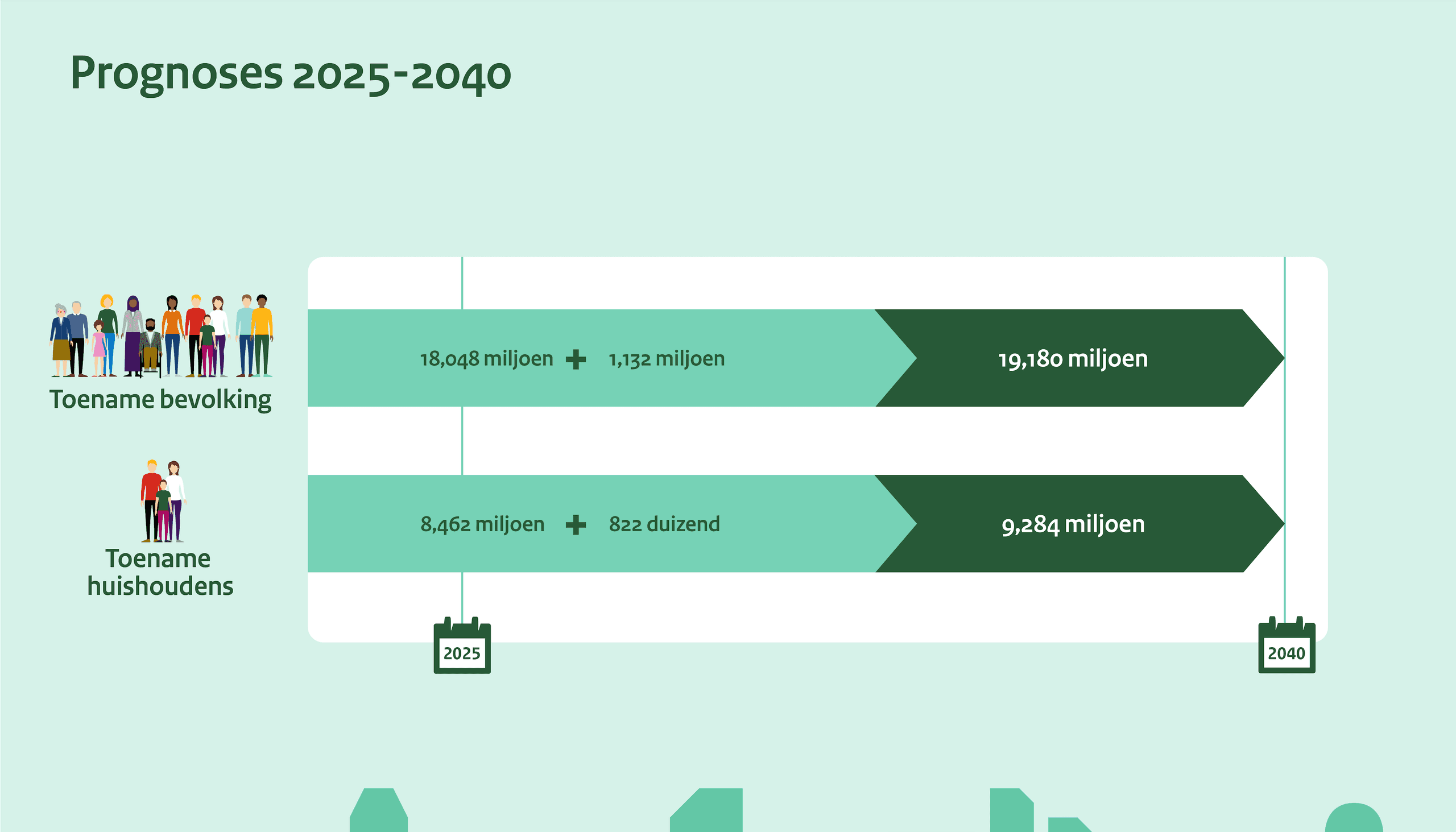 Prognoses 2025-2040

Toename bevolking

18,048 miljoen + 1,132 miljoen

19,180 miljoen

Toename huishoudens

8,462 miljoen + 822 duizend

9,284 miljoen

2025

2040