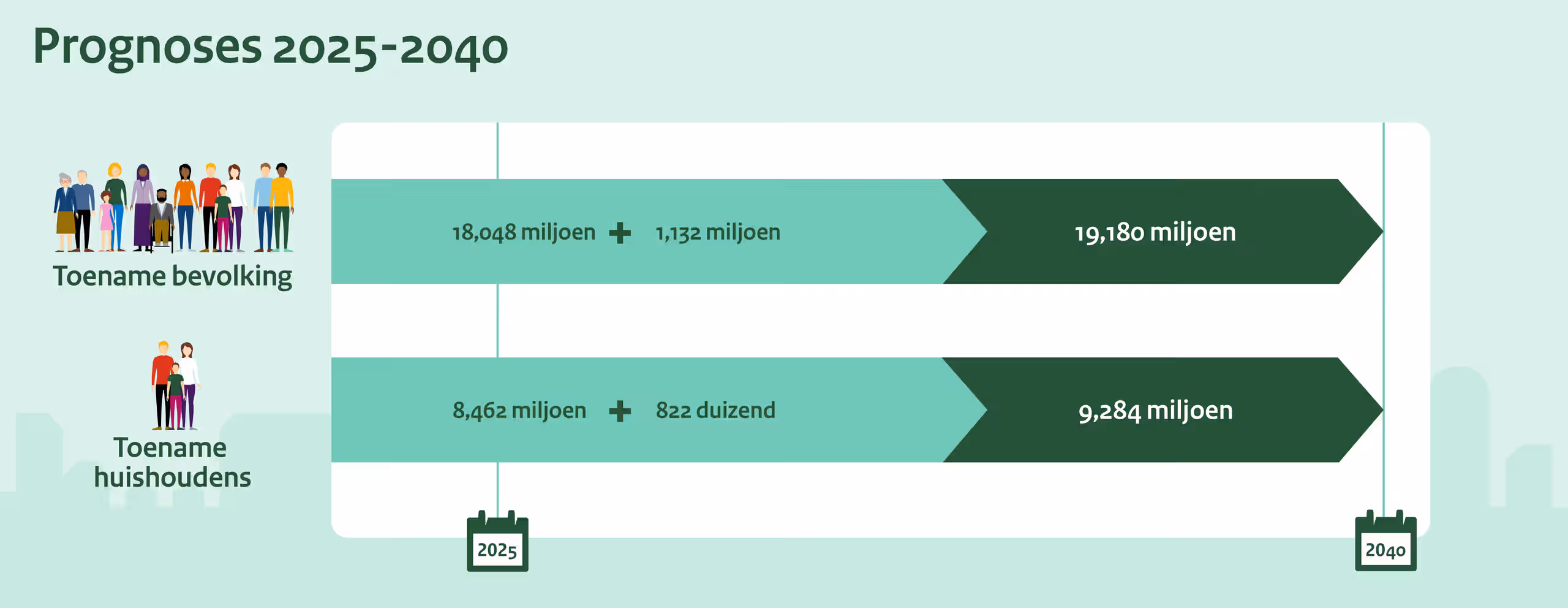 Prognoses 2025-2040

Toename bevolking

18,048 miljoen + 1,132 miljoen

19,180 miljoen

Toename huishoudens

8,462 miljoen + 822 duizend

9,284 miljoen

2025

2040