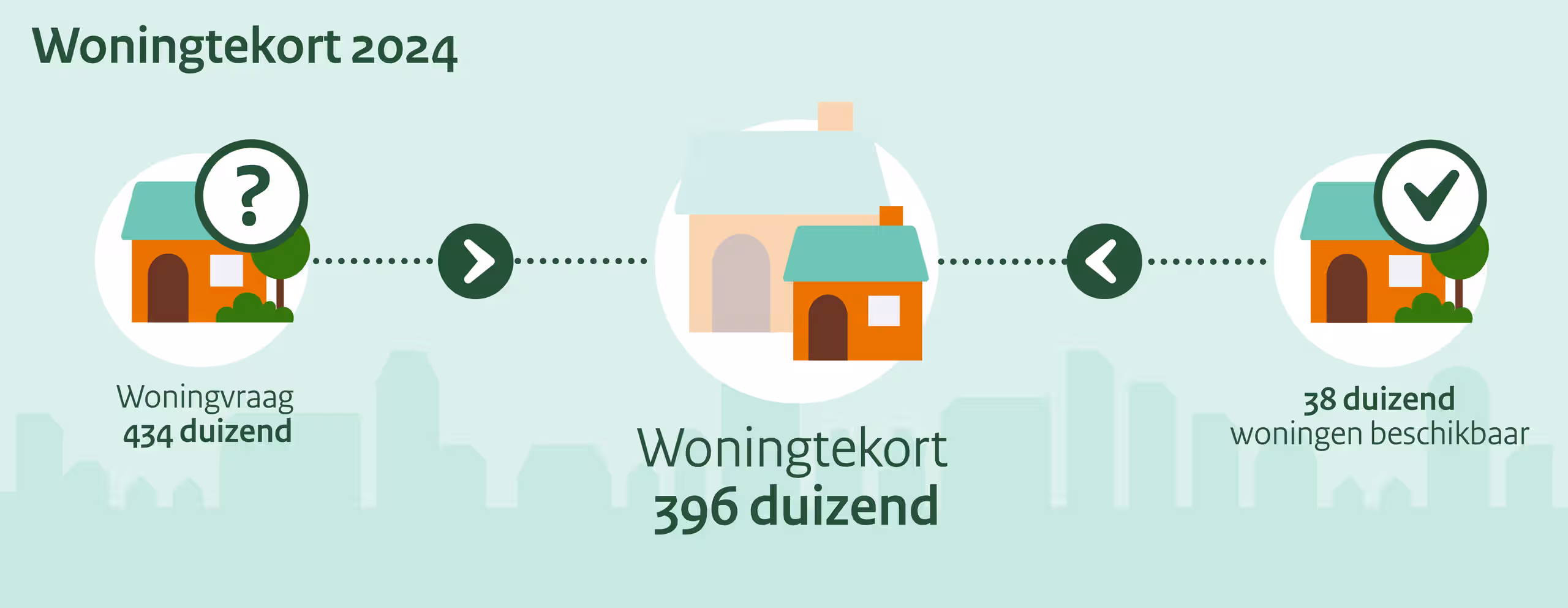 Woningtekort 2024

?

Woningvraag
434 duizend

Woningtekort
396 duizend

38 duizend
woningen beschikbaar