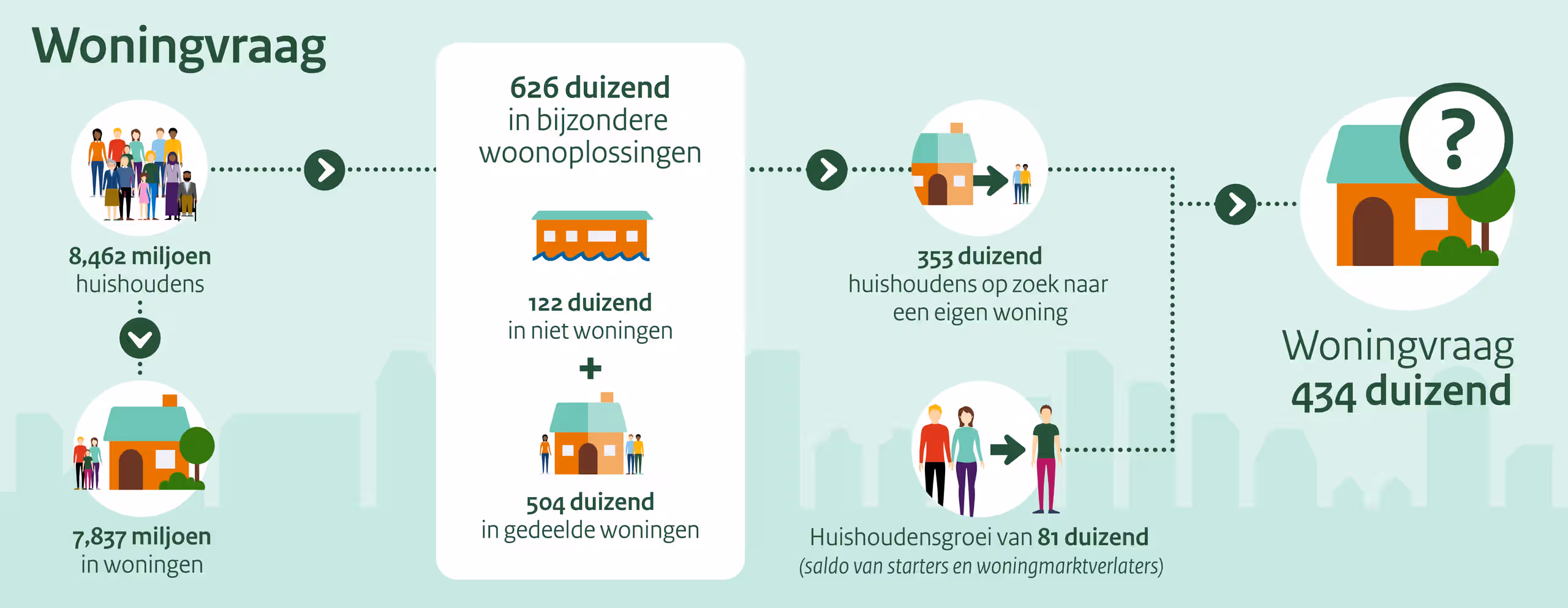 Woningvraag

8,462 miljoen
huishoudens

7,837 miljoen
in woningen

626 duizend
in bijzondere woonoplossingen

122 duizend
in niet woningen

+

504 duizend
in gedeelde woningen

353 duizend
huishoudens op zoek naar een eigen woning

Huishoudensgroei van 81 duizend
(saldo van starters en woningmarktverlaters)

?

Woningvraag
434 duizend